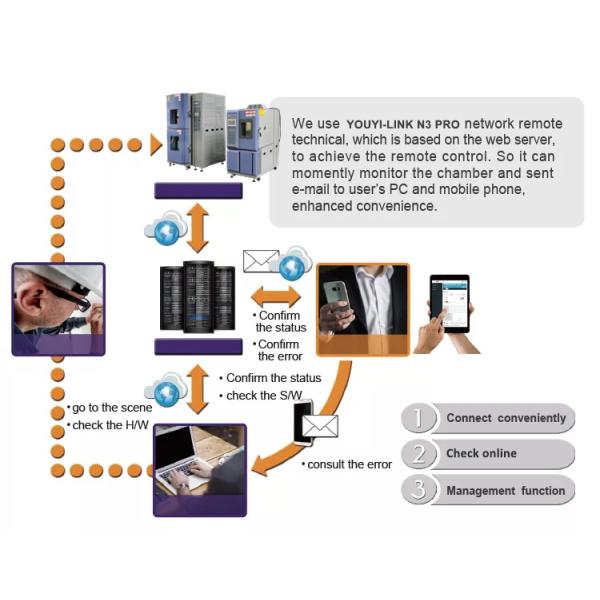 We use YOUYI-LINK N3 PRO network remote technical, which is based on the web server, to achieve the remote control. So it can momently monitor the chamber and sent e-mail to user's PC and mobile phone, enhanced convenience.

• Confirm the status
• Confirm the error

• Confirm the status
• check the S/W

• go to the scene
• check the H/W

• consult the error

1 Connect conveniently
2 Check online
3 Management function