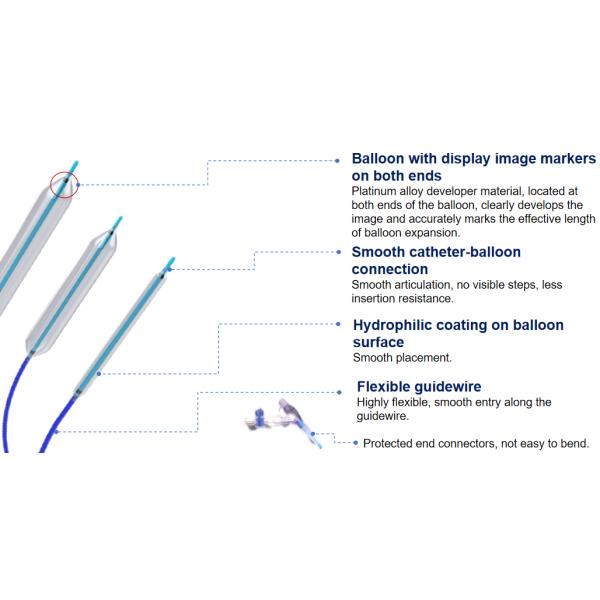 Balloon with display image markers on both ends
Platinum alloy developer material, located at both ends of the balloon, clearly develops the image and accurately marks the effective length of balloon expansion.

Smooth catheter-balloon connection
Smooth articulation, no visible steps, less insertion resistance.

Hydrophilic coating on balloon surface
Smooth placement.

Flexible guidewire
Highly flexible, smooth entry along the guidewire.

Protected end connectors, not easy to bend.