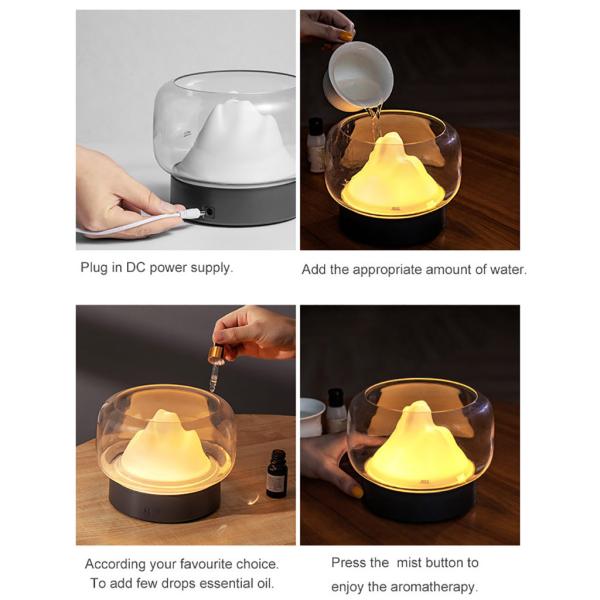 Plug in DC power supply.

Add the appropriate amount of water.

According your favourite choice.
To add few drops essential oil.

Press the mist button to
enjoy the aromatherapy.