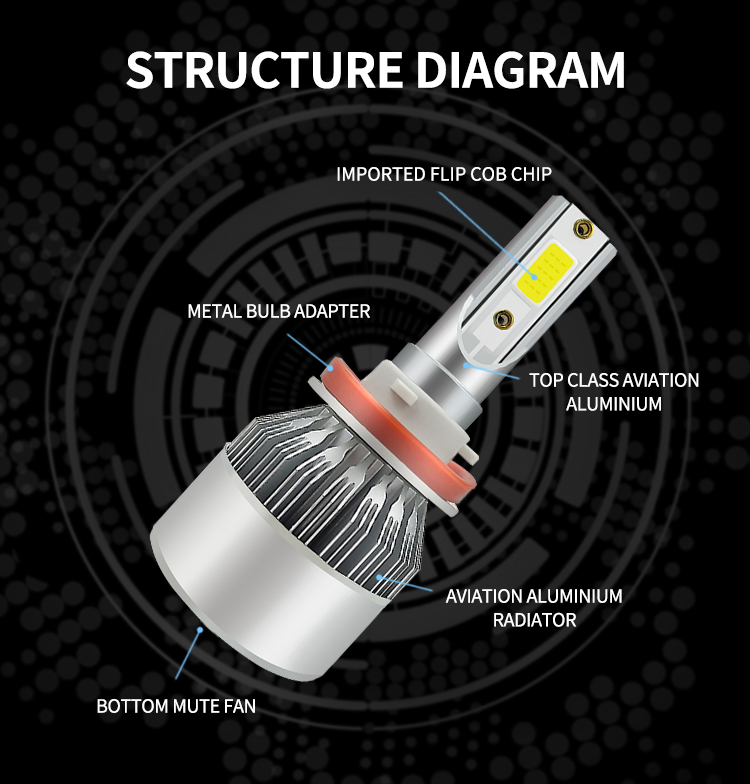 STRUCTURE DIAGRAM

IMPORTED FLIP COB CHIP

METAL BULB ADAPTER

TOP CLASS AVIATION ALUMINIUM

AVIATION ALUMINIUM RADIATOR

BOTTOM MUTE FAN