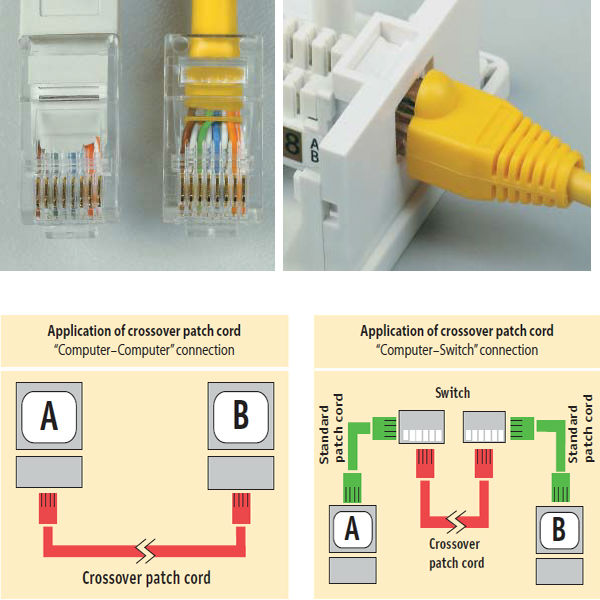 8 A B

Application of crossover patch cord
"Computer–Computer" connection

A

B

Crossover patch cord

Application of crossover patch cord
"Computer–Switch" connection

Switch

Standard patch cord

Standard patch cord

A

B

Crossover patch cord