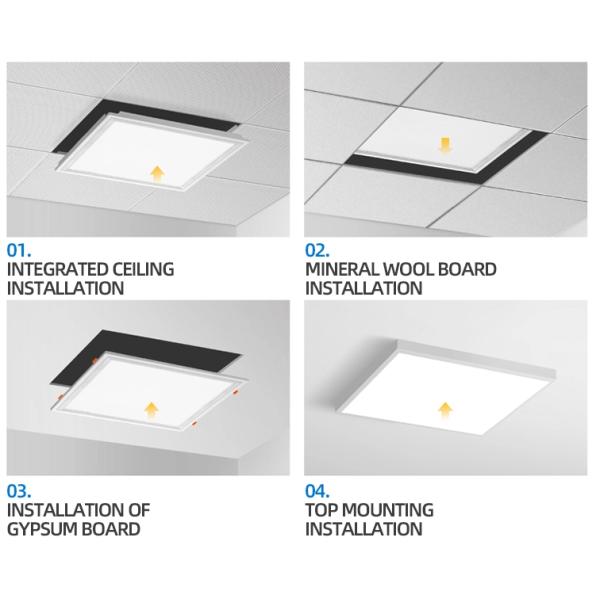 01.
INTEGRATED CEILING INSTALLATION

02.
MINERAL WOOL BOARD INSTALLATION

03.
INSTALLATION OF GYPSUM BOARD

04.
TOP MOUNTING INSTALLATION