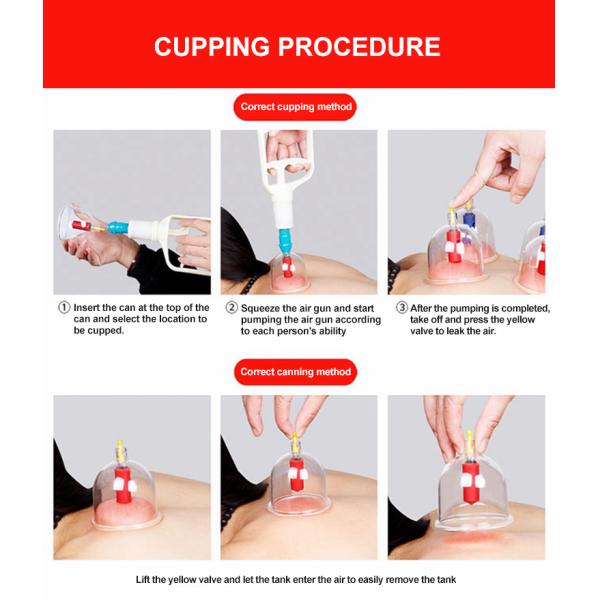 CUPPING PROCEDURE

Correct cupping method

① Insert the can at the top of the can and select the location to be cupped.

② Squeeze the air gun and start pumping the air gun according to each person's ability

③ After the pumping is completed, take off and press the yellow valve to leak the air.

Correct canning method

Lift the yellow valve and let the tank enter the air to easily remove the tank