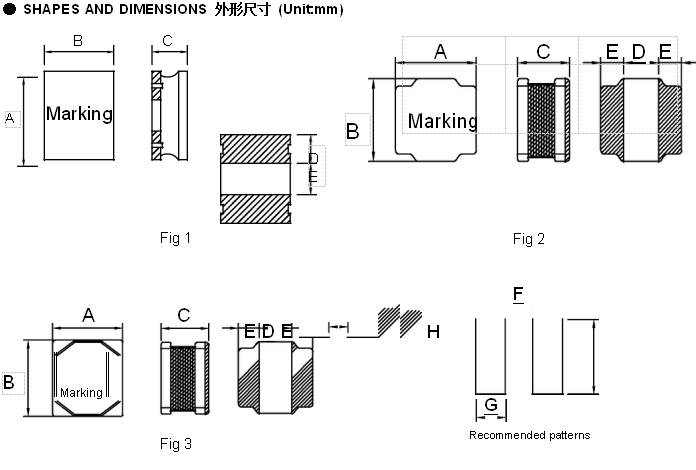 ● SHAPES AND DIMENSIONS 外形尺寸 (Unit:mm)

B

C

A

Marking

D

E

Fig 1

A

C

E D E

B

Marking

Fig 2

A

C

E D E

H

B

Marking

Fig 3

F

G

Recommended patterns