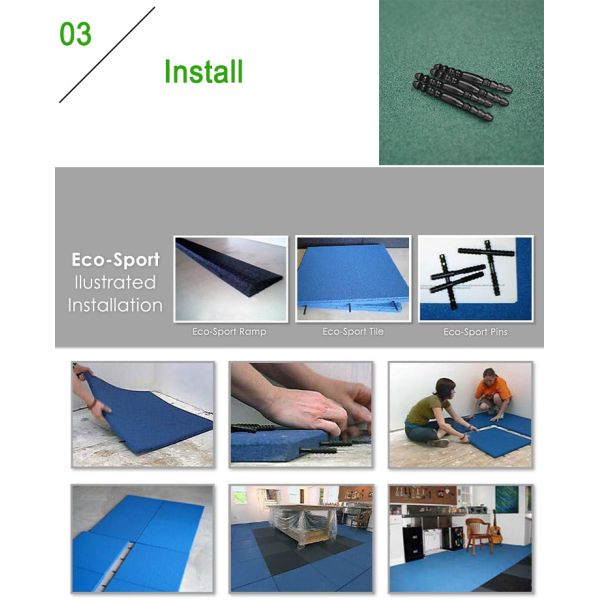 03

Install

Eco-Sport
Ilustrated
Installation

Eco-Sport Ramp

Eco-Sport Tile

Eco-Sport Pins