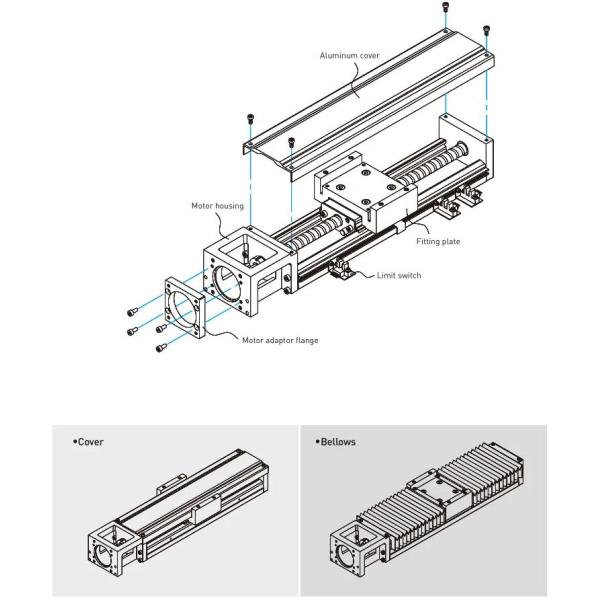 Aluminum cover

Motor housing

Fitting plate

Limit switch

Motor adaptor flange

•Cover

•Bellows