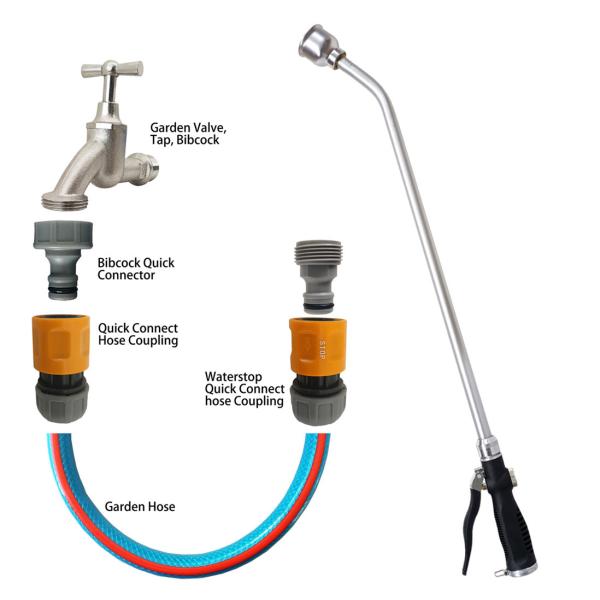 Garden Valve, Tap, Bibcock

Bibcock Quick Connector

Quick Connect Hose Coupling

STOP

Waterstop Quick Connect hose Coupling

Garden Hose