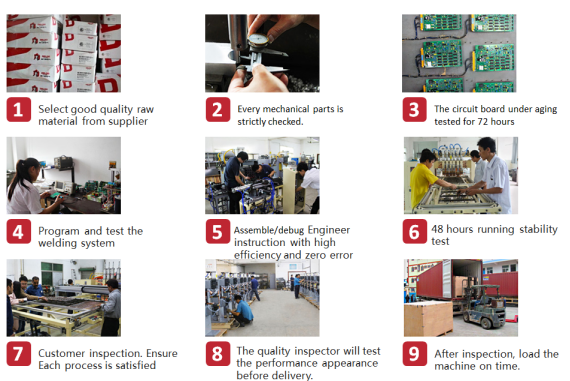 1 Select good quality raw material from supplier

2 Every mechanical parts is strictly checked.

3 The circuit board under aging tested for 72 hours

4 Program and test the welding system

5 Assemble/debug Engineer instruction with high efficiency and zero error

6 48 hours running stability test

7 Customer inspection. Ensure Each process is satisfied

8 The quality inspector will test the performance appearance before delivery.

9 After inspection, load the machine on time.