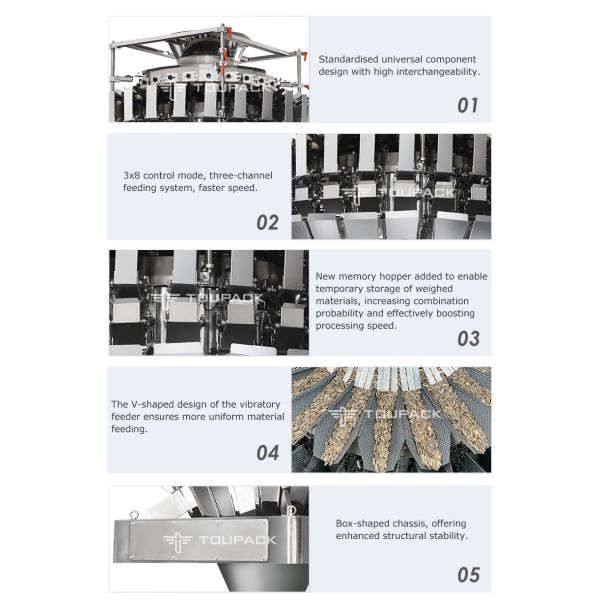 TOUPACK

Standardised universal component design with high interchangeability.

01

3x8 control mode, three-channel feeding system, faster speed.

02

TOUPACK

TOUPACK

New memory hopper added to enable temporary storage of weighed materials, increasing combination probability and effectively boosting processing speed.

03

The V-shaped design of the vibratory feeder ensures more uniform material feeding.

04

TOUPACK

TOUPACK

Box-shaped chassis, offering enhanced structural stability.

05