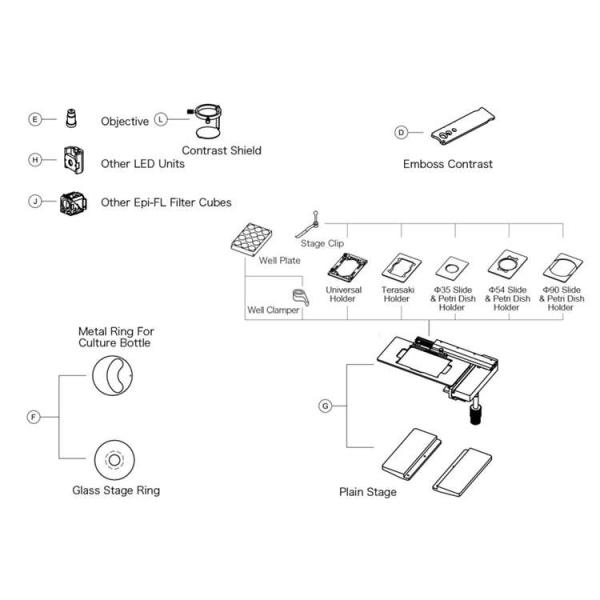 E Objective L Contrast Shield

H Other LED Units

J Other Epi-FL Filter Cubes

D Emboss Contrast

Stage Clip

Well Plate

Well Clamper

Universal Holder

Terasaki Holder

Φ35 Slide & Petri Dish Holder

Φ54 Slide & Petri Dish Holder

Φ90 Slide & Petri Dish Holder

Metal Ring For Culture Bottle

F

Glass Stage Ring

G

Plain Stage