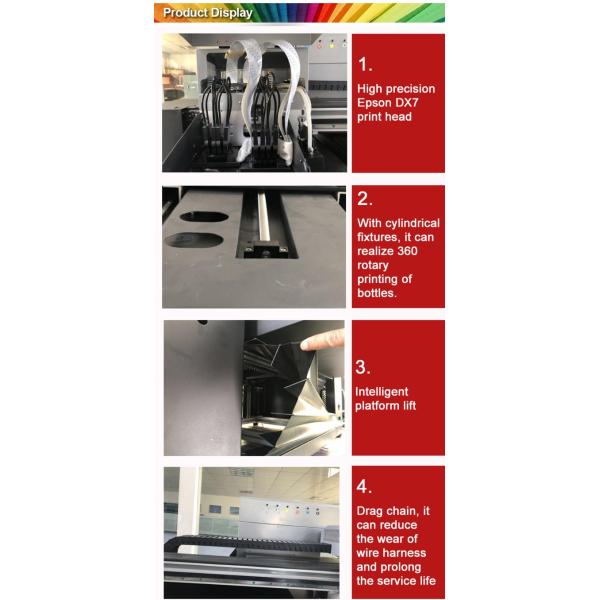 Product Display

1.

High precision Epson DX7 print head

2.

With cylindrical fixtures, it can realize 360 rotary printing of bottles.

3.

Intelligent platform lift

4.

Drag chain, it can reduce the wear of wire harness and prolong the service life