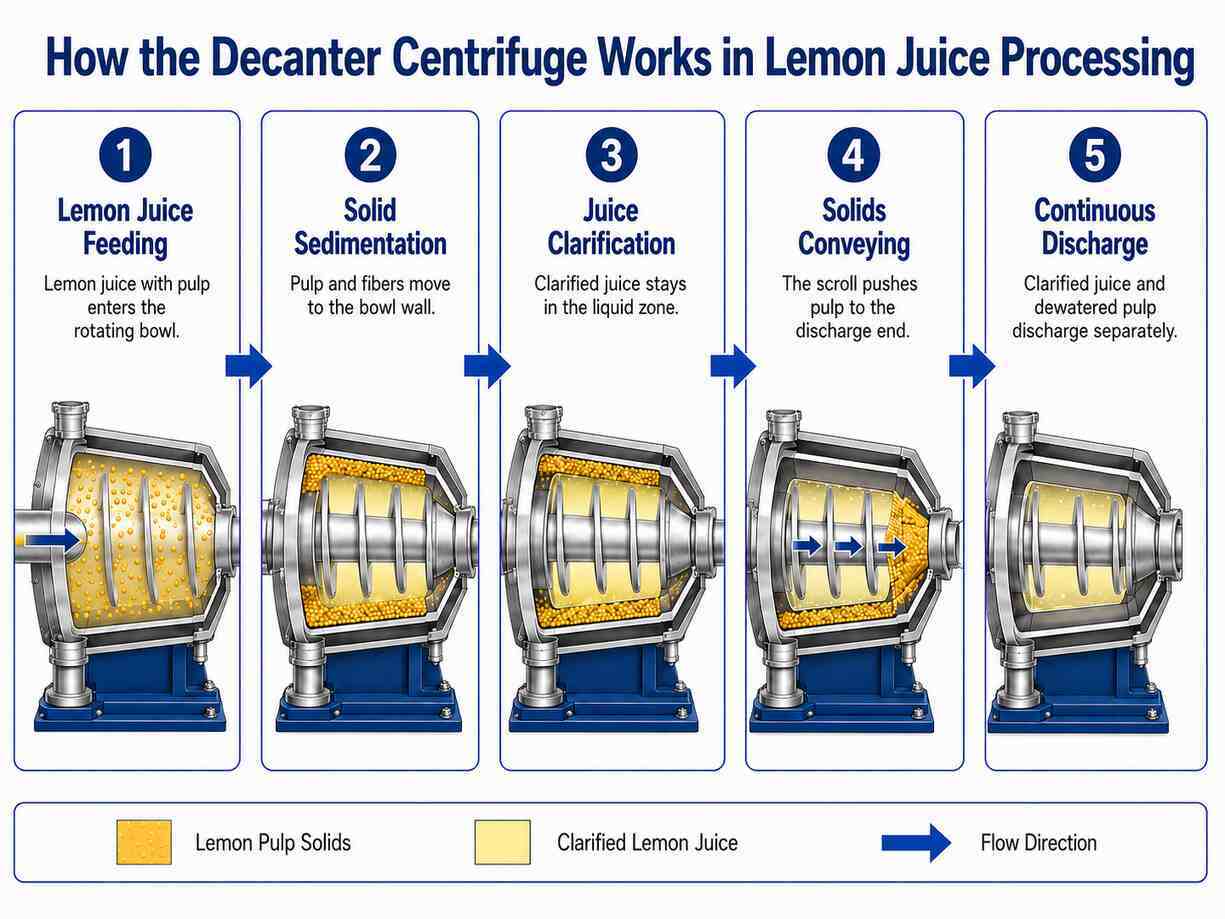 How the Decanter Centrifuge Works in Lemon Juice Processing

1
Lemon Juice Feeding
Lemon juice with pulp enters the rotating bowl.

2
Solid Sedimentation
Pulp and fibers move to the bowl wall.

3
Juice Clarification
Clarified juice stays in the liquid zone.

4
Solids Conveying
The scroll pushes pulp to the discharge end.

5
Continuous Discharge
Clarified juice and dewatered pulp discharge separately.

Lemon Pulp Solids
Clarified Lemon Juice
Flow Direction