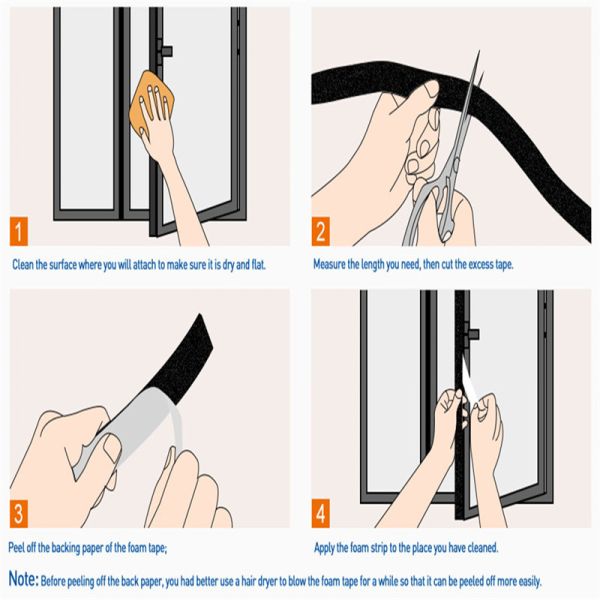 1

Clean the surface where you will attach to make sure it is dry and flat.

2

Measure the length you need, then cut the excess tape.

3

Peel off the backing paper of the foam tape;

4

Apply the foam strip to the place you have cleaned.

Note: Before peeling off the back paper, you had better use a hair dryer to blow the foam tape for a while so that it can be peeled off more easily.