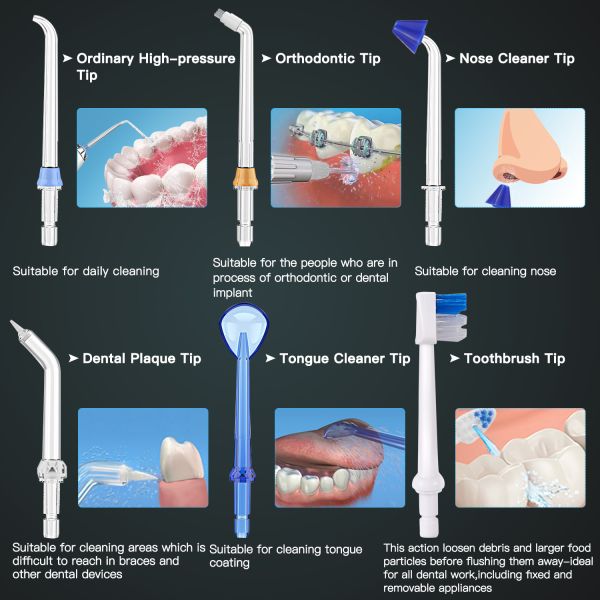 ➤ Ordinary High-pressure Tip

Suitable for daily cleaning

➤ Orthodontic Tip

Suitable for the people who are in process of orthodontic or dental implant

➤ Nose Cleaner Tip

Suitable for cleaning nose

➤ Dental Plaque Tip

Suitable for cleaning areas which is difficult to reach in braces and other dental devices

➤ Tongue Cleaner Tip

Suitable for cleaning tongue coating

➤ Toothbrush Tip

This action loosen debris and larger food particles before flushing them away-ideal for all dental work,including fixed and removable appliances