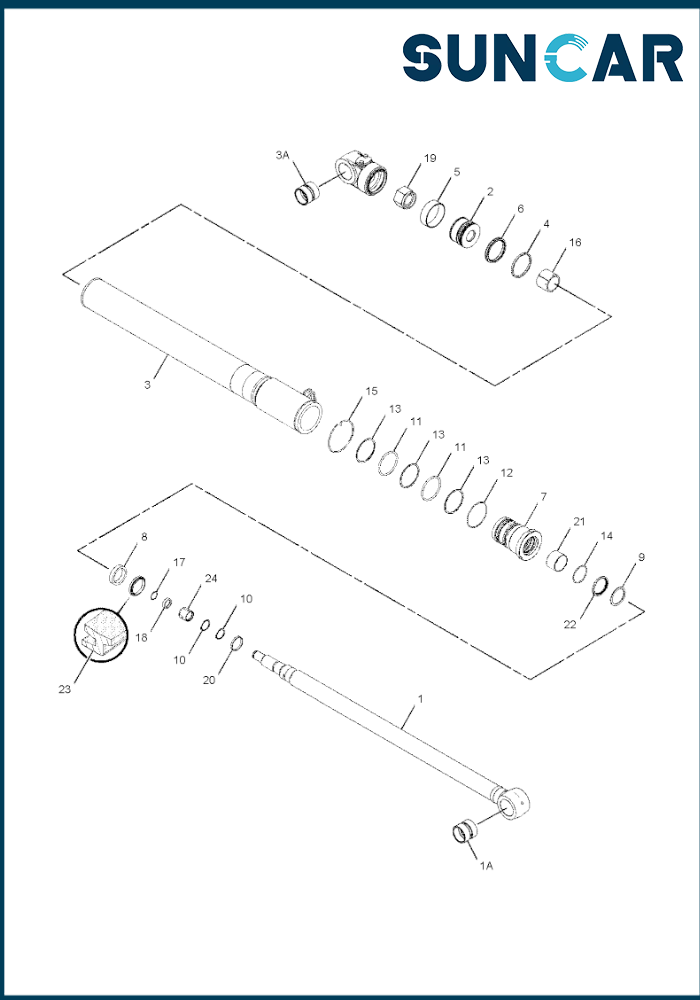 SUNCAR

3A
19
5
2
6
4
16
3
15
13
11
13
11
13
12
7
21
14
9
22
8
17
24
10
18
10
20
23
1
1A