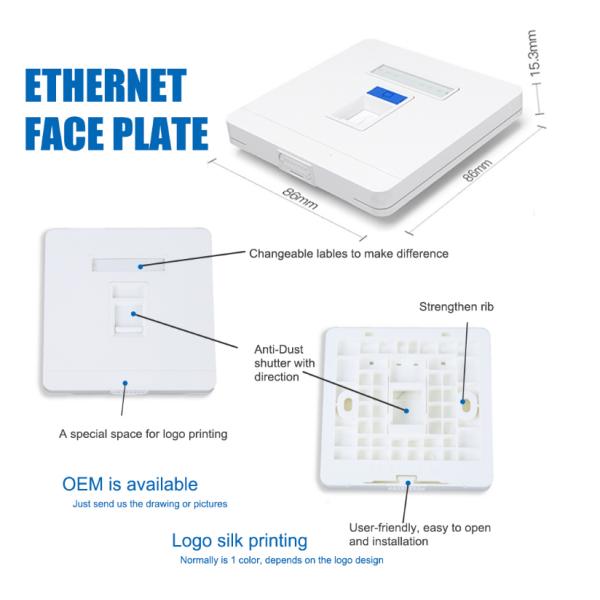 ETHERNET FACE PLATE

15.3mm

86mm

86mm

Changeable lables to make difference

Strengthen rib

Anti-Dust shutter with direction

A special space for logo printing

OEM is available
Just send us the drawing or pictures

User-friendly, easy to open and installation

Logo silk printing
Normally is 1 color, depends on the logo design