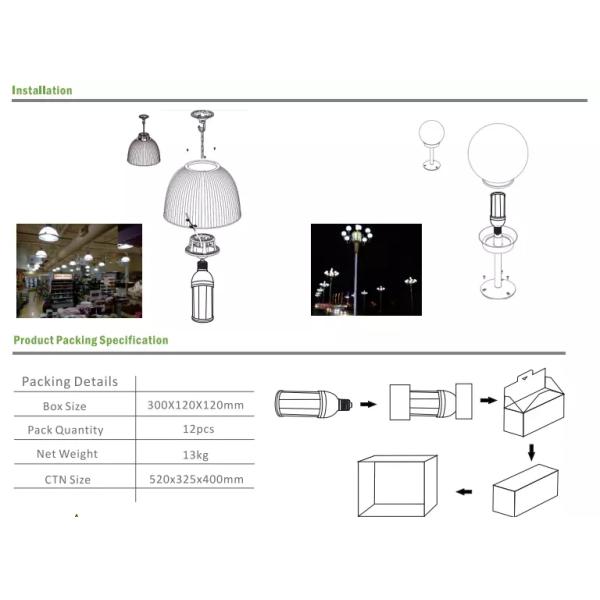 Installation

Product Packing Specification

| Packing Details | |
|---|---|
| Box Size | 300X120X120mm |
| Pack Quantity | 12pcs |
| Net Weight | 13kg |
| CTN Size | 520x325x400mm |