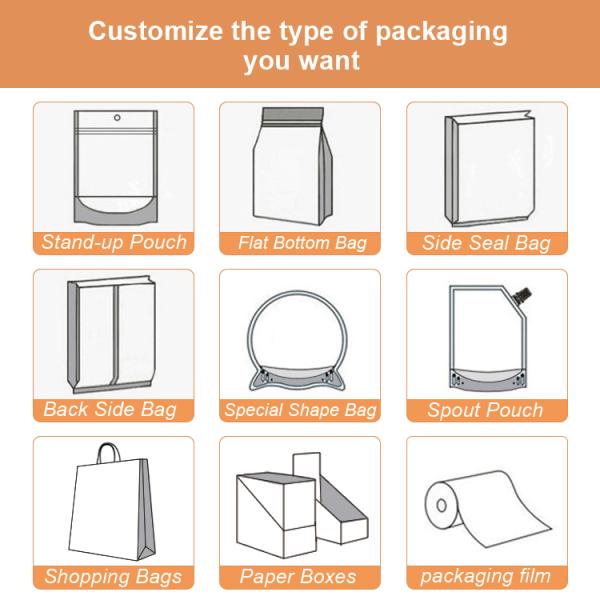 Customize the type of packaging you want

Stand-up Pouch

Flat Bottom Bag

Side Seal Bag

Back Side Bag

Special Shape Bag

Spout Pouch

Shopping Bags

Paper Boxes

packaging film