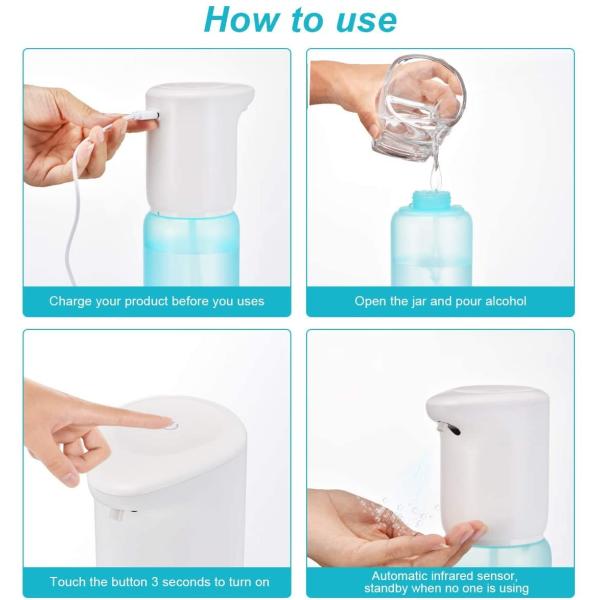 How to use

Charge your product before you uses

Open the jar and pour alcohol

Touch the button 3 seconds to turn on

Automatic infrared sensor, standby when no one is using