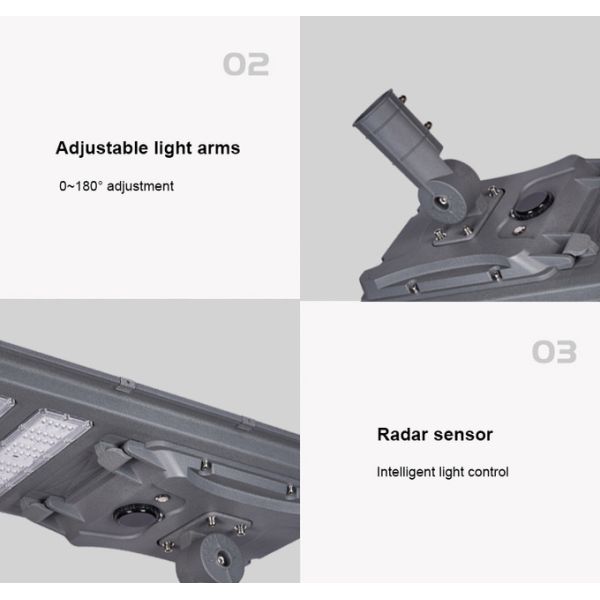 02

Adjustable light arms

0~180° adjustment

03

Radar sensor

Intelligent light control